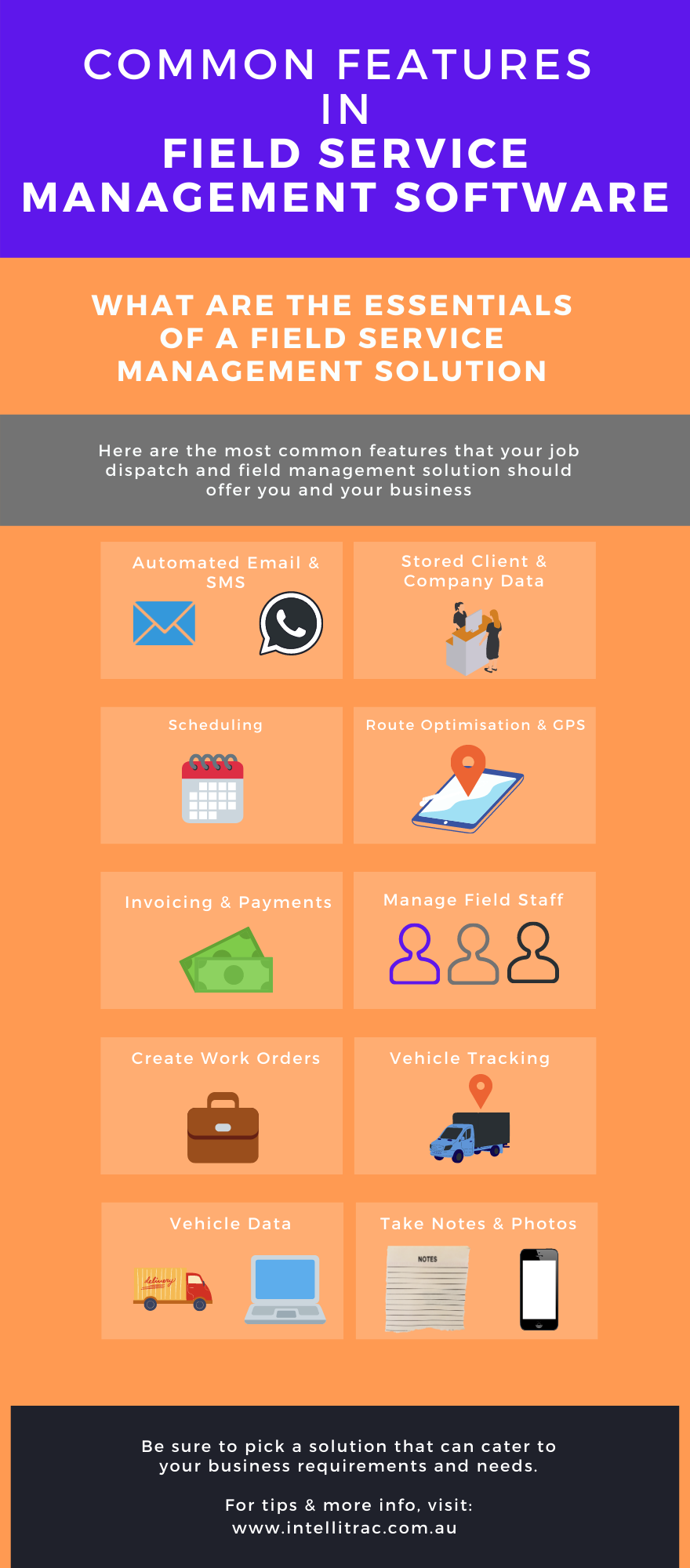 COMMON FEATURES IN FIELD SERVICE MANAGEMENT SOFTWARE

WHAT ARE THE ESSENTIALS OF A FIELD SERVICE MANAGEMENT SOLUTION

Here are the most common features that your job dispatch and field management solution should offer you and your business

Automated Email & SMS

Stored Client & Company Data

Scheduling

Route Optimisation & GPS

Invoicing & Payments

Manage Field Staff

Create Work Orders

Vehicle Tracking

Vehicle Data

delivery

Take Notes & Photos

NOTES

Be sure to pick a solution that can cater to your business requirements and needs.

For tips & more info, visit: www.intellitrac.com.au